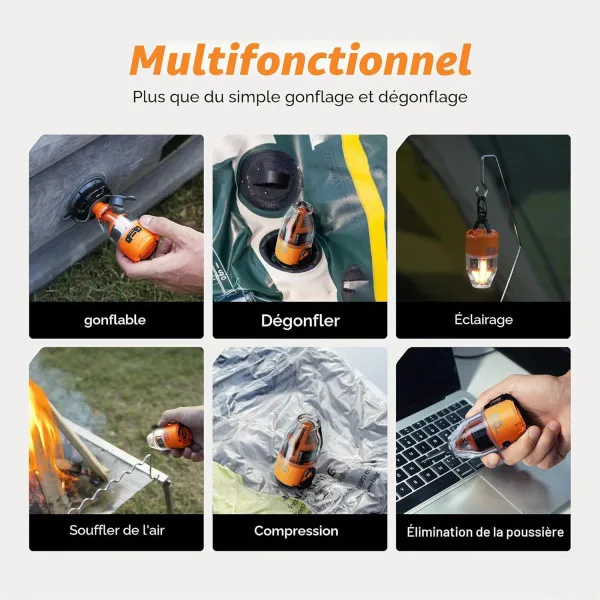 Multifonctionnel

Plus que du simple gonflage et dégonflage

gonflable

Dégonfler

Éclairage

Souffler de l'air

Compression

Élimination de la poussière