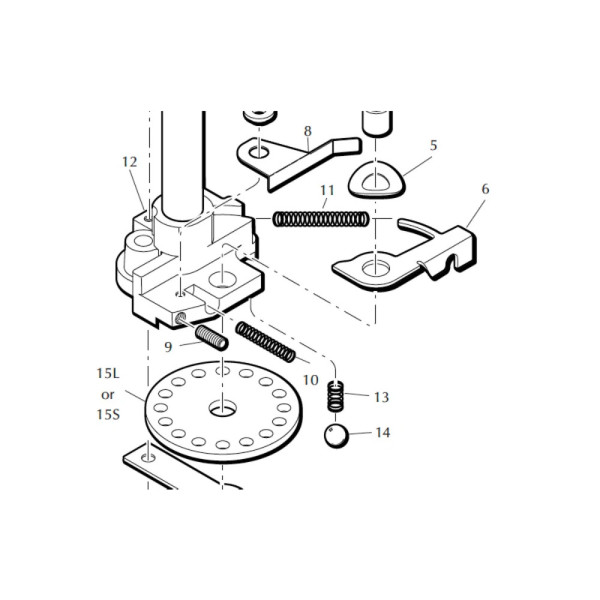 8
5
12
11
6
9
10
15L
or
15S
13
14