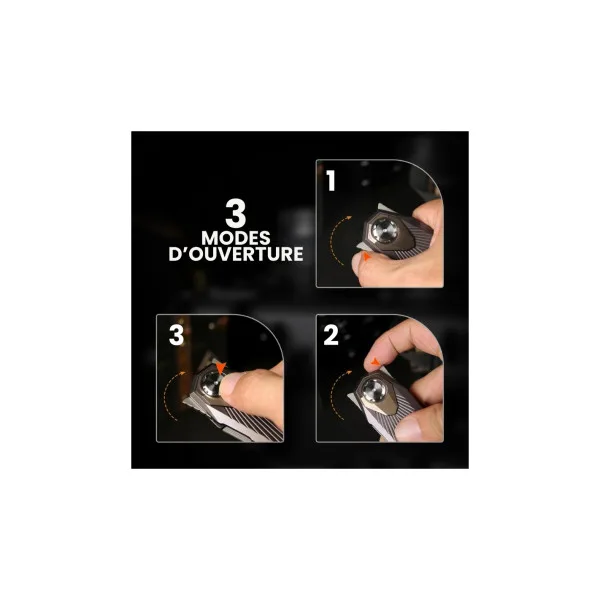 3
MODES
D'OUVERTURE

1

3

2