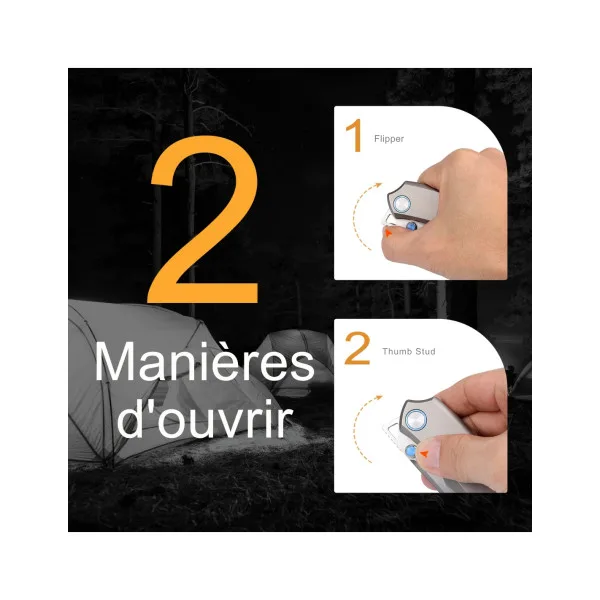 2
Manières d'ouvrir

1 Flipper

2 Thumb Stud