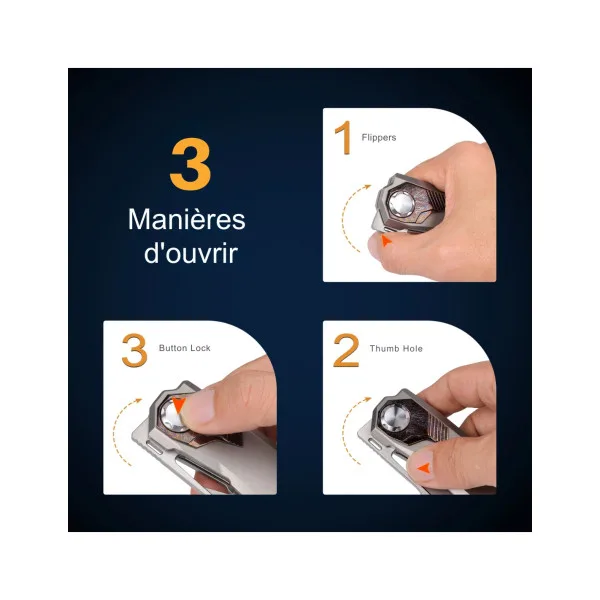 3
Manières
d'ouvrir

1 Flippers

3 Button Lock

2 Thumb Hole