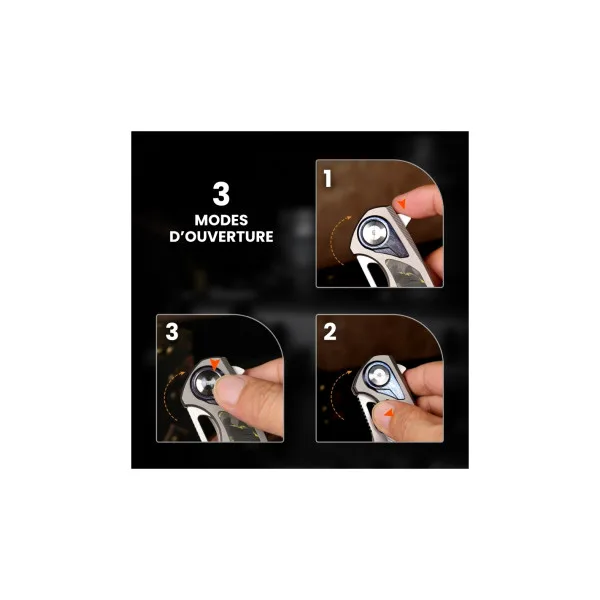 3
MODES
D'OUVERTURE

1

3

2